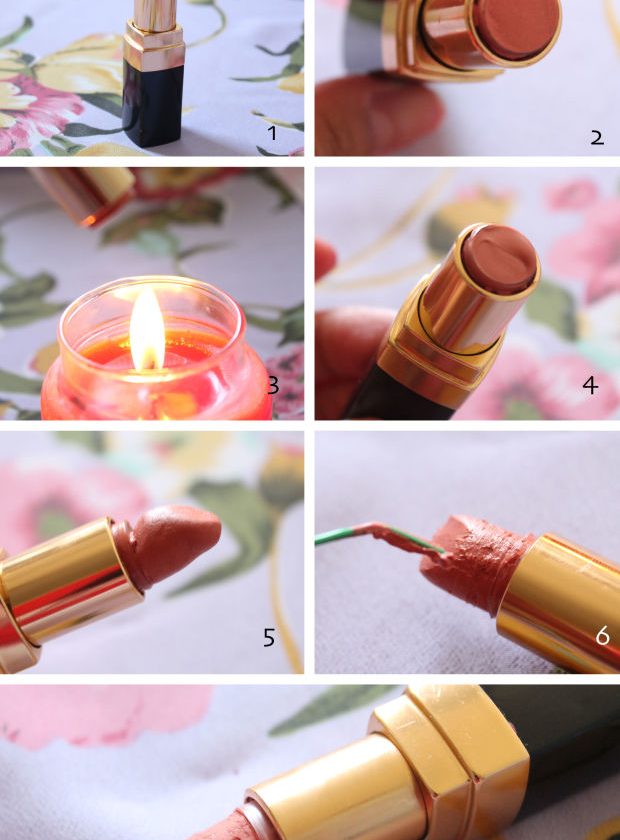 1
2
3
4
5
6