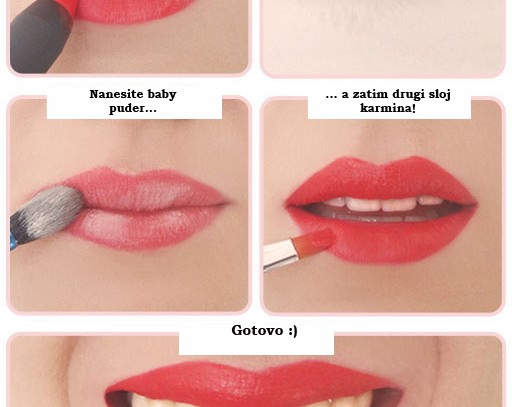 Nanesite baby puder...

... a zatim drugi sloj karmina!

Gotovo :)